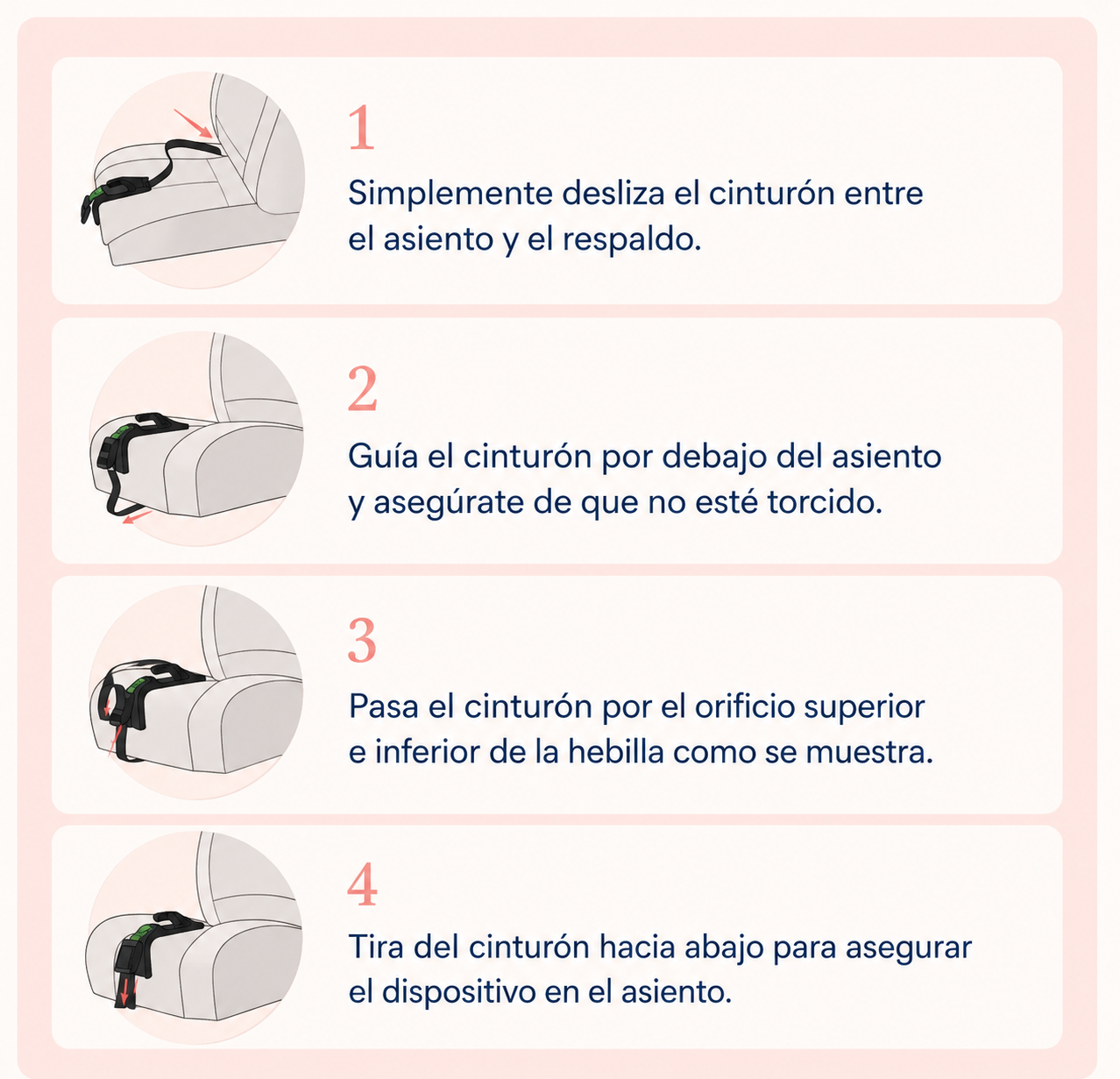 1

Simplemente desliza el cinturón entre el asiento y el respaldo.

2

Guía el cinturón por debajo del asiento y asegúrate de que no esté torcido.

3

Pasa el cinturón por el orificio superior e inferior de la hebilla como se muestra.

4

Tira del cinturón hacia abajo para asegurar el dispositivo en el asiento.