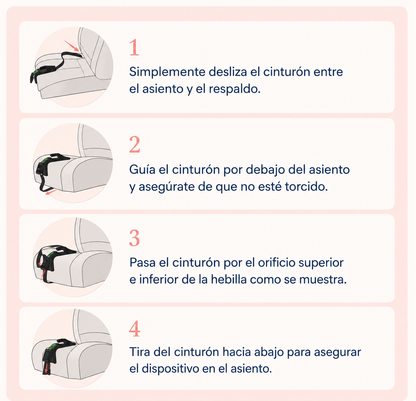 1
Simplemente desliza el cinturón entre el asiento y el respaldo.

2
Guía el cinturón por debajo del asiento y asegúrate de que no esté torcido.

3
Pasa el cinturón por el orificio superior e inferior de la hebilla como se muestra.

4
Tira del cinturón hacia abajo para asegurar el dispositivo en el asiento.